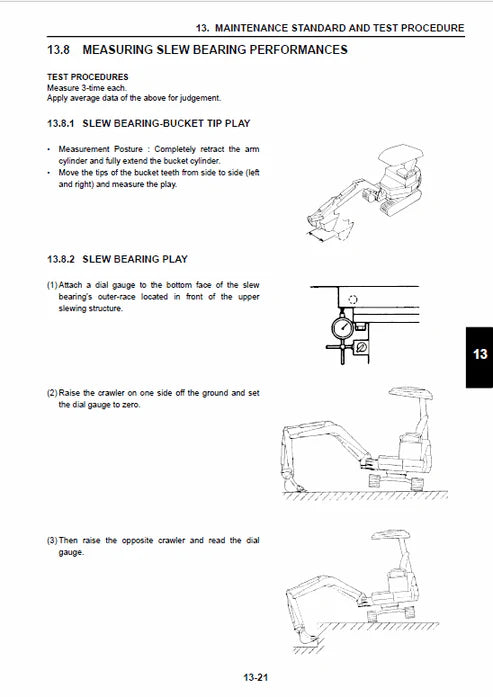 13. MAINTENANCE STANDARD AND TEST PROCEDURE

13.8 MEASURING SLEW BEARING PERFORMANCES

TEST PROCEDURES
Measure 3-time each.
Apply average data of the above for judgement.

13.8.1 SLEW BEARING-BUCKET TIP PLAY

• Measurement Posture : Completely retract the arm cylinder and fully extend the bucket cylinder.
• Move the tips of the bucket teeth from side to side (left and right) and measure the play.

13.8.2 SLEW BEARING PLAY

(1) Attach a dial gauge to the bottom face of the slew bearing's outer-race located in front of the upper slewing structure.

13

(2) Raise the crawler on one side off the ground and set the dial gauge to zero.

(3) Then raise the opposite crawler and read the dial gauge.

13-21