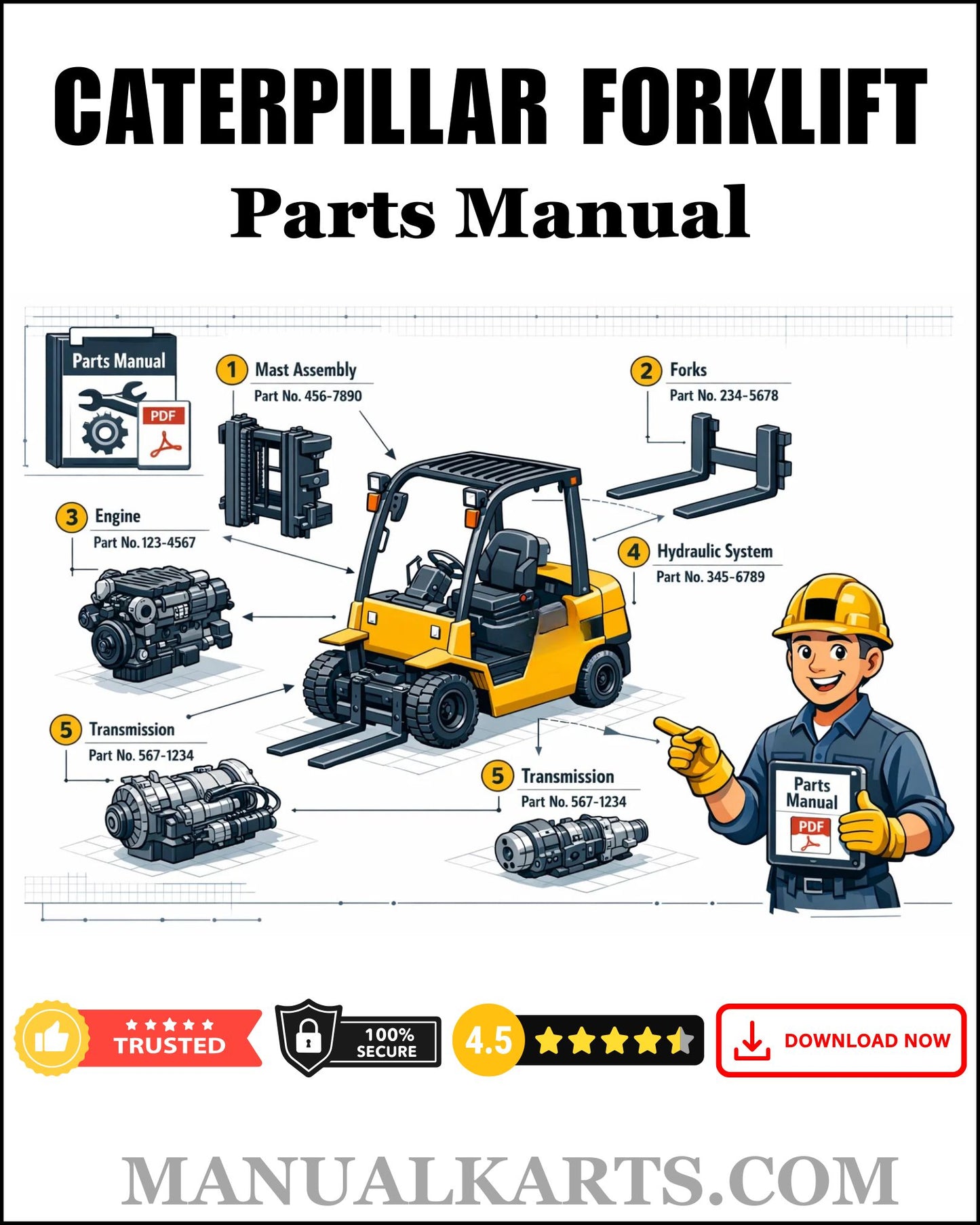 CATERPILLAR FORKLIFT
Parts Manual

Parts Manual
PDF

1 Mast Assembly
Part No. 456-7890

2 Forks
Part No. 234-5678

3 Engine
Part No. 123-4567

4 Hydraulic System
Part No. 345-6789

5 Transmission
Part No. 567-1234

5 Transmission
Part No. 567-1234

Parts Manual
PDF

TRUSTED

100% SECURE

4.5

DOWNLOAD NOW

MANUALKARTS.COM