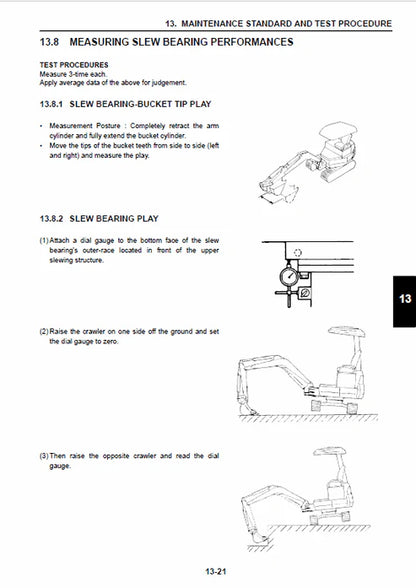 13. MAINTENANCE STANDARD AND TEST PROCEDURE

13.8 MEASURING SLEW BEARING PERFORMANCES

TEST PROCEDURES
Measure 3-time each.
Apply average data of the above for judgement.

13.8.1 SLEW BEARING-BUCKET TIP PLAY

• Measurement Posture : Completely retract the arm cylinder and fully extend the bucket cylinder.
• Move the tips of the bucket teeth from side to side (left and right) and measure the play.

13.8.2 SLEW BEARING PLAY

(1) Attach a dial gauge to the bottom face of the slew bearing's outer-race located in front of the upper slewing structure.

(2) Raise the crawler on one side off the ground and set the dial gauge to zero.

(3) Then raise the opposite crawler and read the dial gauge.

13

13-21